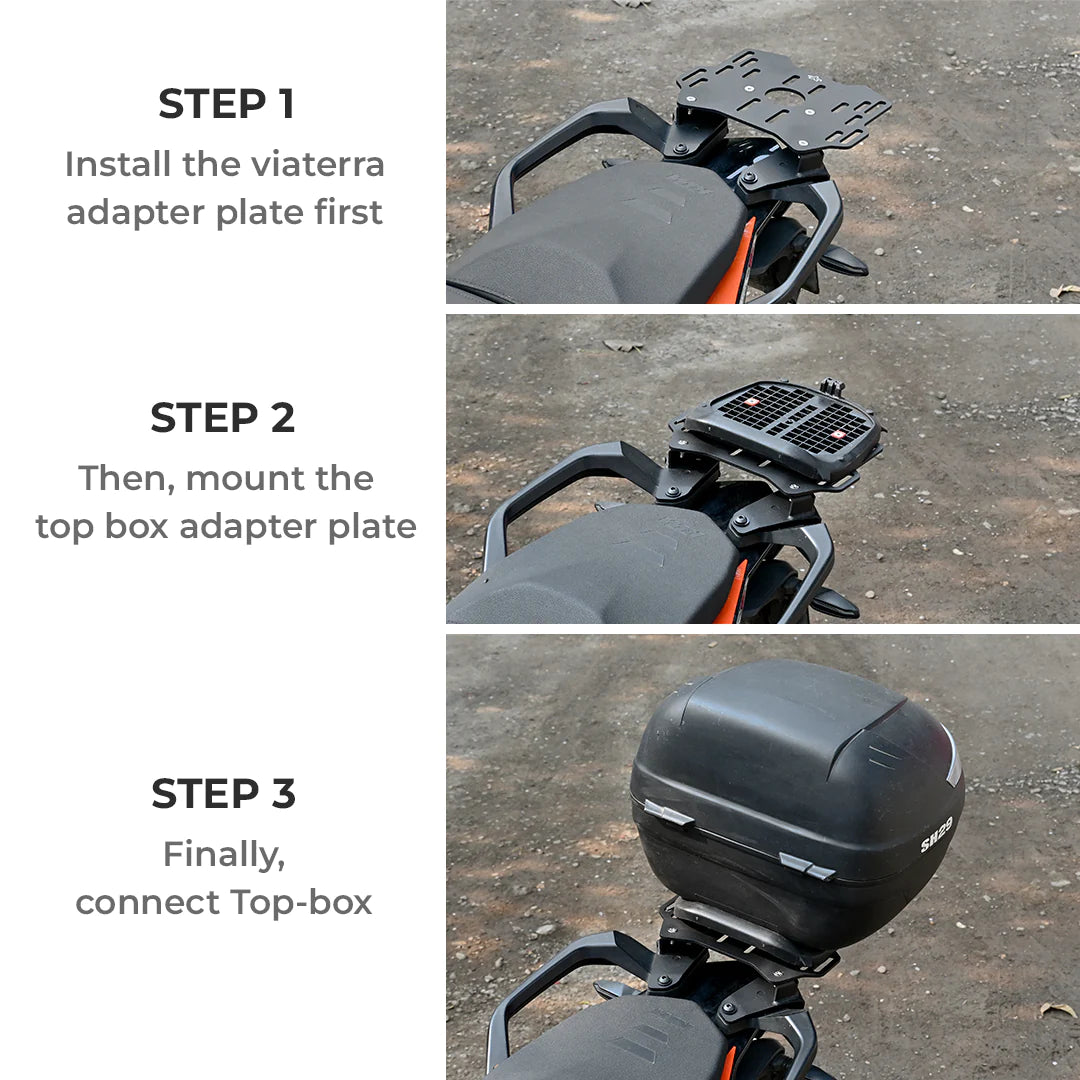 STEP 1
Install the viaterra adapter plate first

STEP 2
Then, mount the top box adapter plate

STEP 3
Finally, connect Top-box

SH29